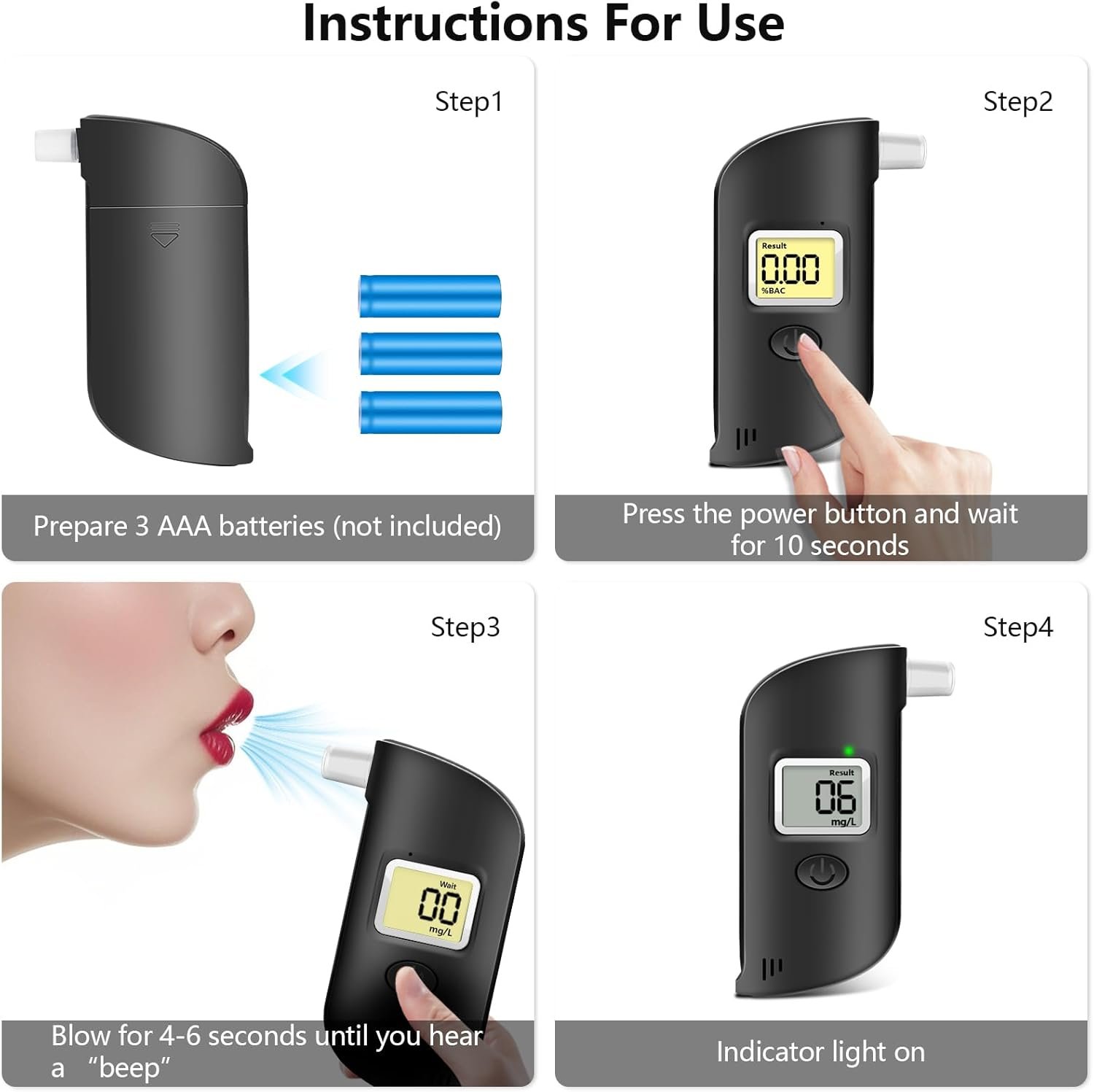 Instructions For Use

Step1

Prepare 3 AAA batteries (not included)

Step2

Result
0.00
%BAC

Press the power button and wait for 10 seconds

Step3

Wait
00
mg/L

Blow for 4-6 seconds until you hear a “beep”

Step4

Result
06
mg/L

Indicator light on